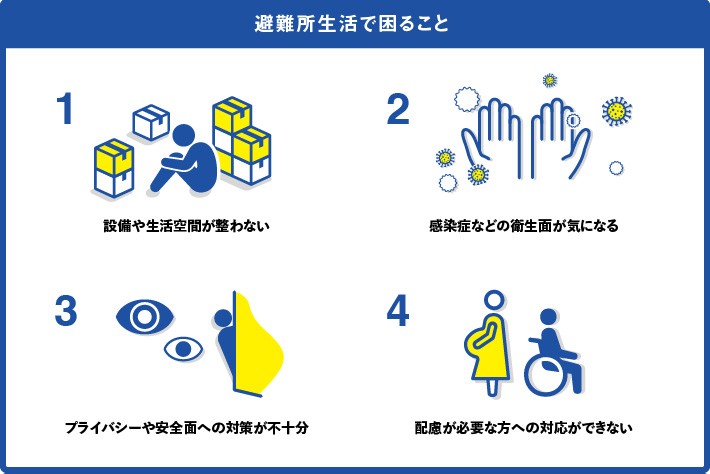 避難所生活で困ること

1
設備や生活空間が整わない

2
感染症などの衛生面が気になる

3
プライバシーや安全面への対策が不十分

4
配慮が必要な方への対応ができない