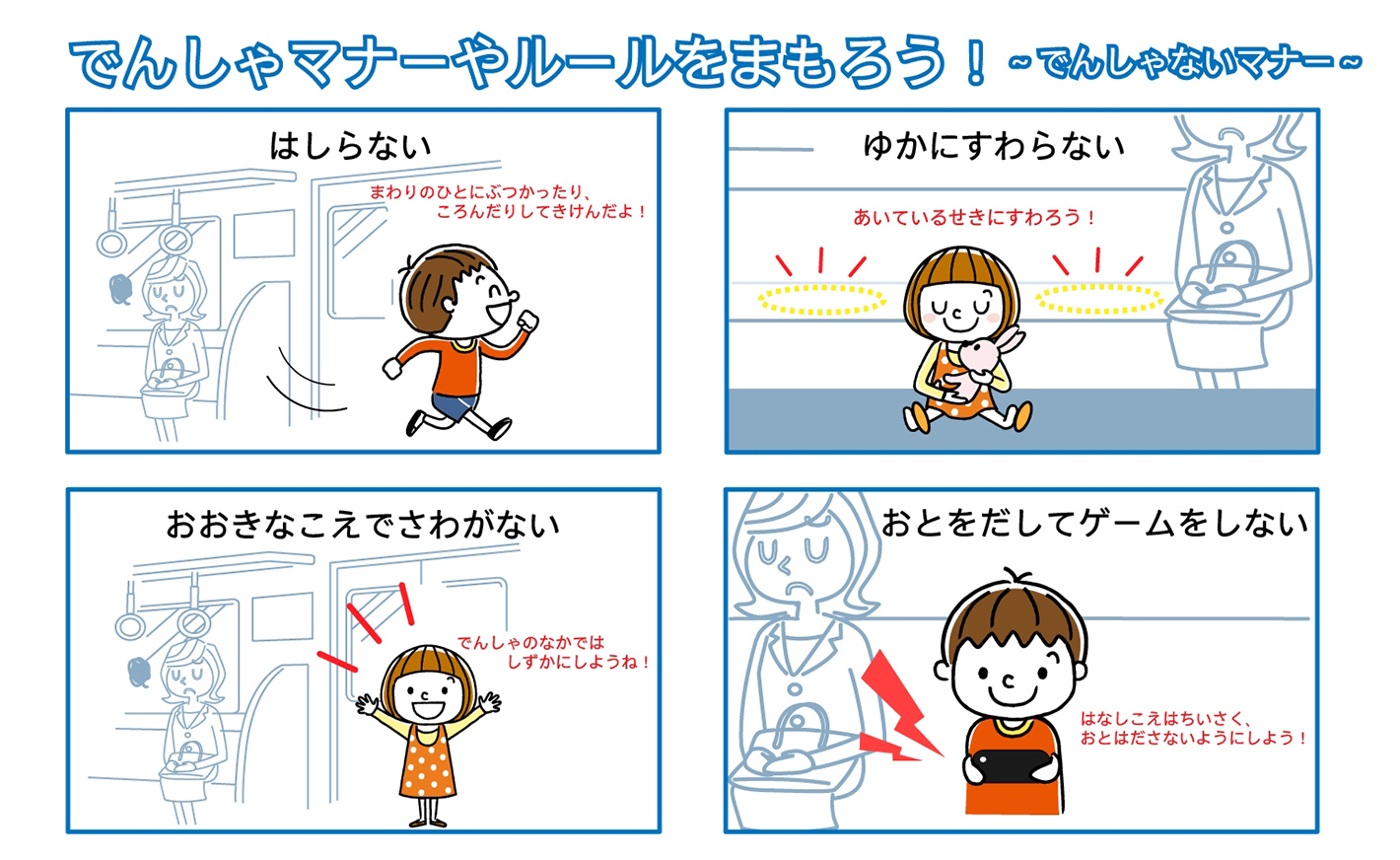 でんしゃマナーやルールをまもろう！ ~でんしゃないマナー~

はしらない

まわりのひとにぶつかったり、ころんだりしてきけんだよ！

ゆかにすわらない

あいているせきにすわろう！

おおきなこえでさわがない

でんしゃのなかではしずかにしようね！

おとをだしてゲームをしない

はなしこえはちいさく、おとはださないようにしよう！