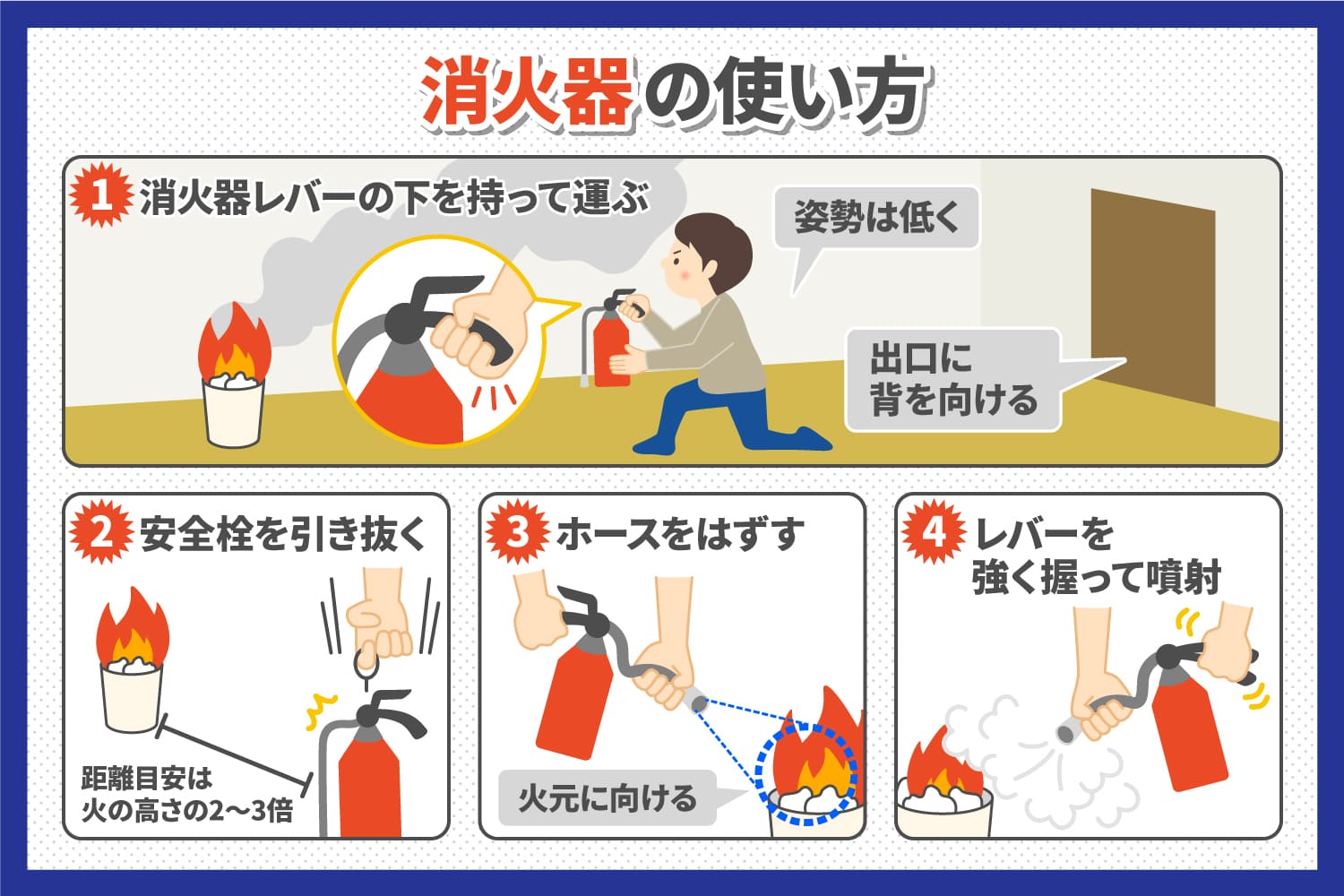 消火器の使い方

1 消火器レバーの下を持って運ぶ

姿勢は低く

出口に背を向ける

2 安全栓を引き抜く

距離目安は火の高さの2〜3倍

3 ホースをはずす

火元に向ける

4 レバーを強く握って噴射