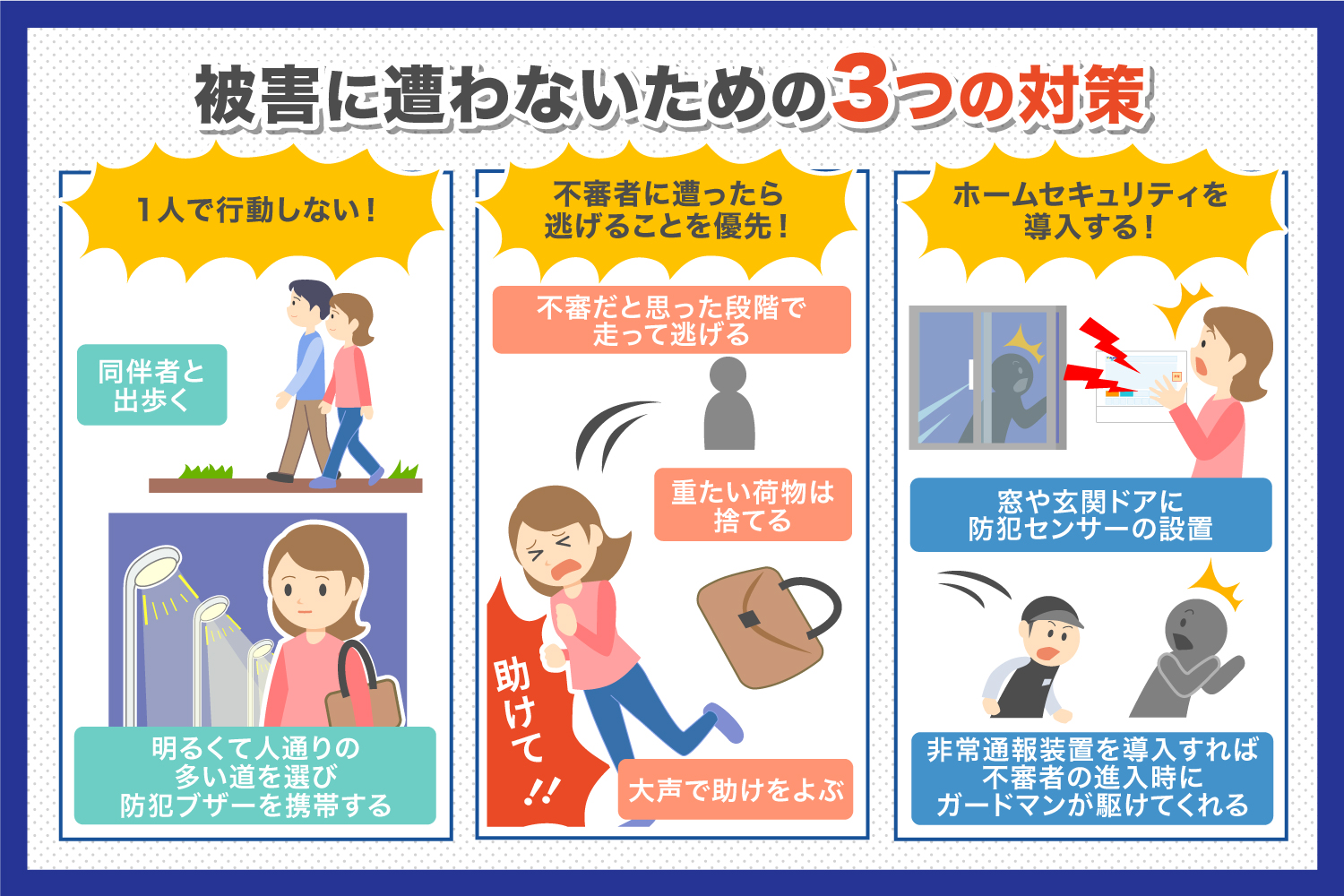 被害に遭わないための3つの対策

1人で行動しない！

同伴者と出歩く

明るくて人通りの多い道を選び防犯ブザーを携帯する

不審者に遭ったら逃げることを優先！

不審だと思った段階で走って逃げる

重たい荷物は捨てる

助けて!!

大声で助けをよぶ

ホームセキュリティを導入する！

窓や玄関ドアに防犯センサーの設置

非常通報装置を導入すれば不審者の進入時にガードマンが駆けてくれる