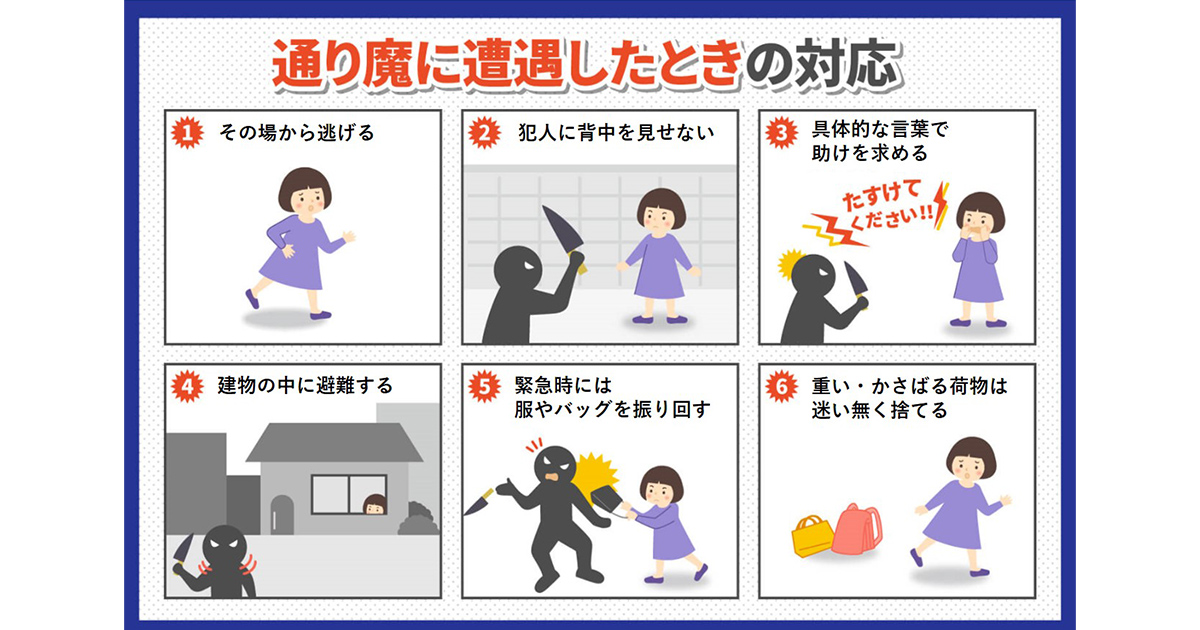 通り魔に遭遇したときの対応

1 その場から逃げる

2 犯人に背中を見せない

3 具体的な言葉で助けを求める

たすけてください!!

4 建物の中に避難する

5 緊急時には服やバッグを振り回す

6 重い・かさばる荷物は迷い無く捨てる