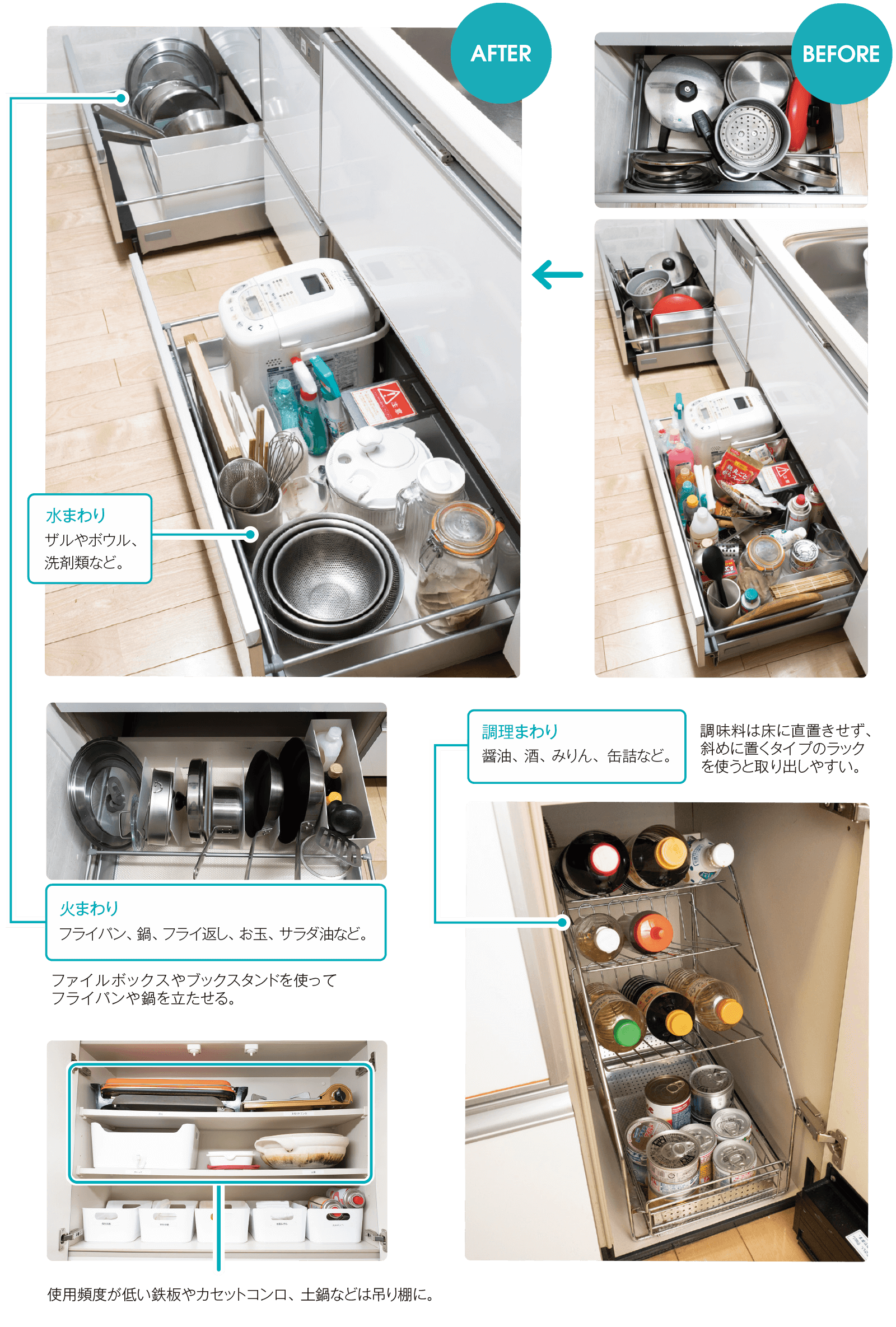 AFTER

BEFORE

水まわり
ザルやボウル、洗剤類など。

調理まわり
醤油、酒、みりん、缶詰など。

調味料は床に直置きせず、斜めに置くタイプのラックを使うと取り出しやすい。

火まわり
フライパン、鍋、フライ返し、お玉、サラダ油など。

ファイルボックスやブックスタンドを使ってフライパンや鍋を立たせる。

使用頻度が低い鉄板やカセットコンロ、土鍋などは吊り棚に。